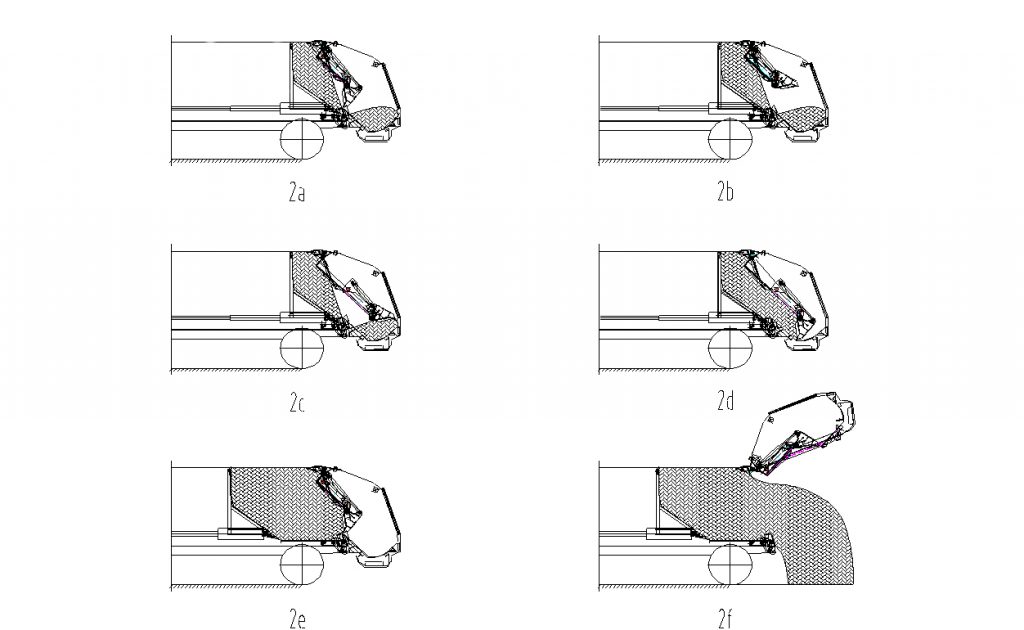 2a

2b

2c

2d

2e

2f